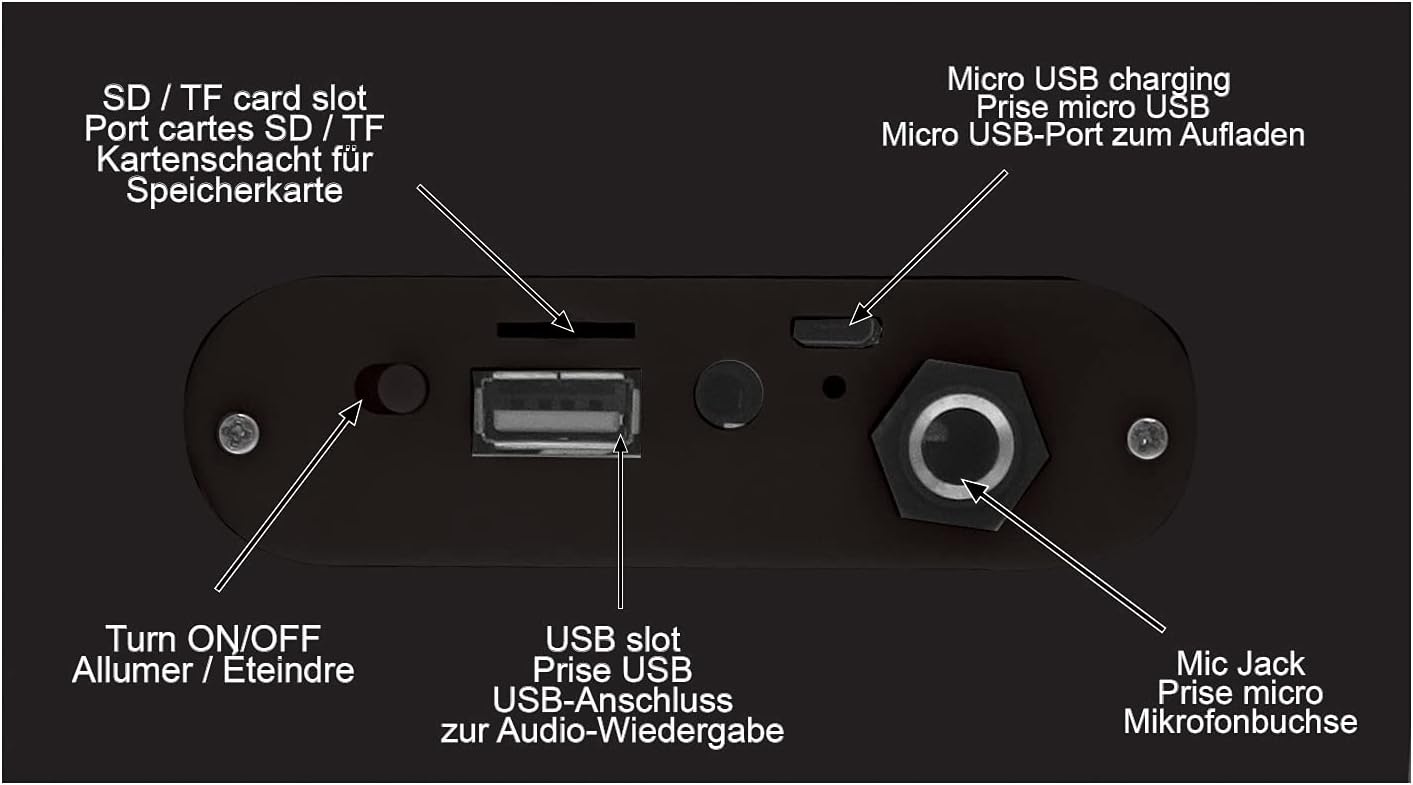 SD / TF card slot
Port cartes SD / TF
Kartenschacht für
Speicherkarte

Micro USB charging
Prise micro USB
Micro USB-Port zum Aufladen

Turn ON/OFF
Allumer / Éteindre

USB slot
Prise USB
USB-Anschluss
zur Audio-Wiedergabe

Mic Jack
Prise micro
Mikrofonbuchse